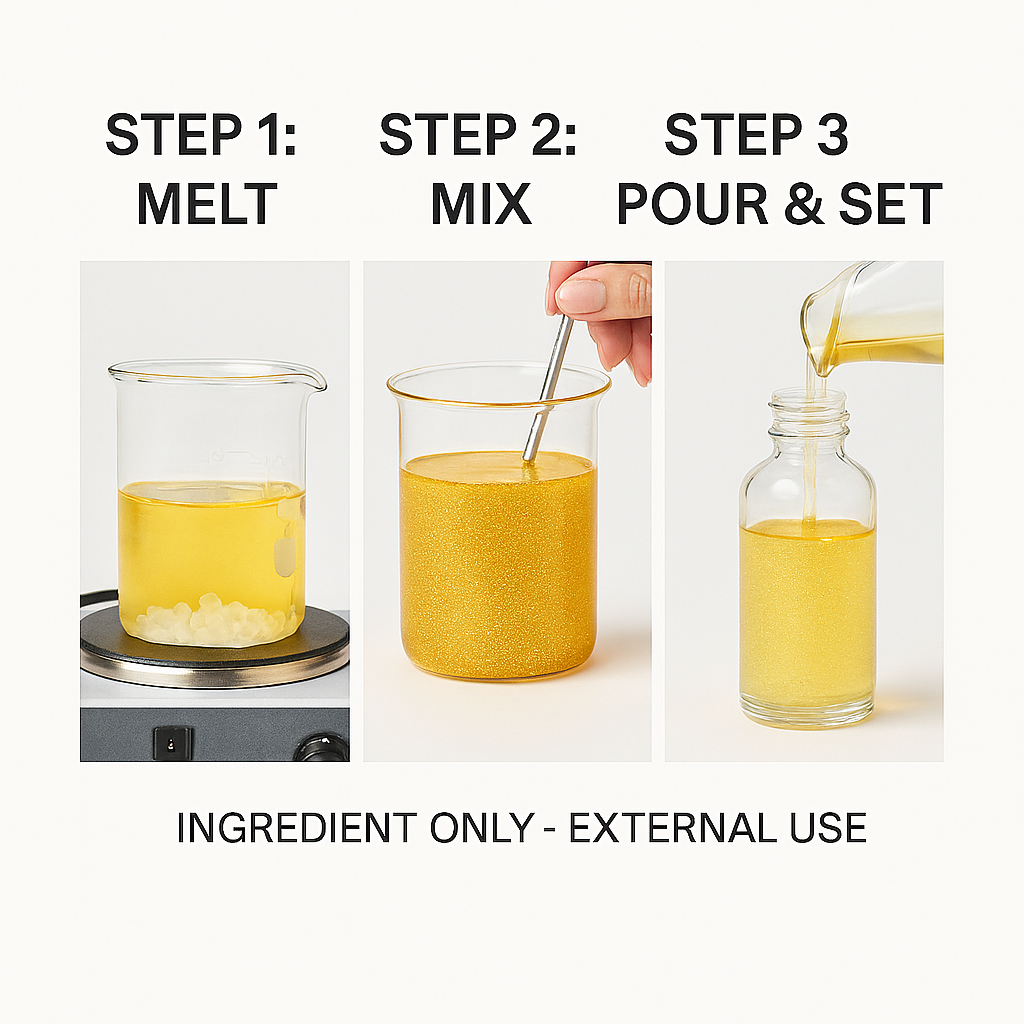 STEP 1:
MELT

STEP 2:
MIX

STEP 3
POUR & SET

INGREDIENT ONLY - EXTERNAL USE